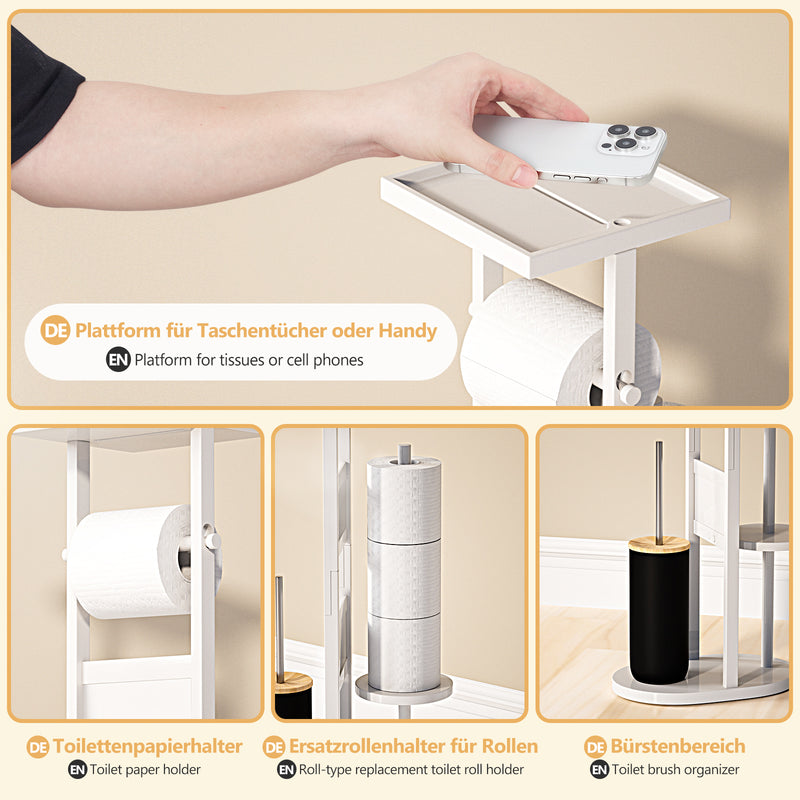 DE Plattform für Taschentücher oder Handy
EN Platform for tissues or cell phones

DE Toilettenpapierhalter
EN Toilet paper holder

DE Ersatzrollenhalter für Rollen
EN Roll-type replacement toilet roll holder

DE Bürstenbereich
EN Toilet brush organizer