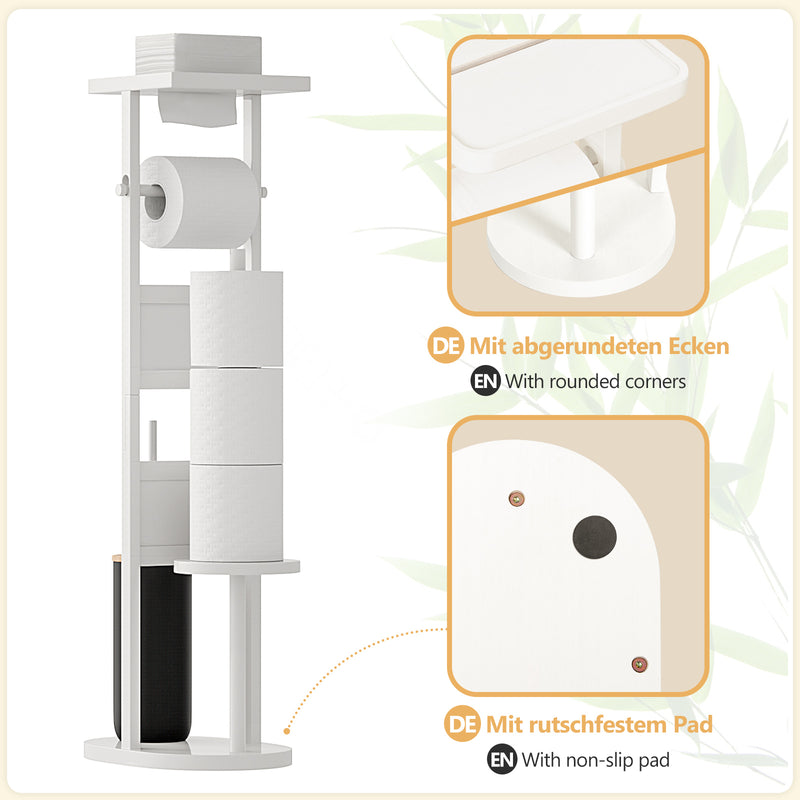 DE Mit abgerundeten Ecken

EN With rounded corners

DE Mit rutschfestem Pad

EN With non-slip pad