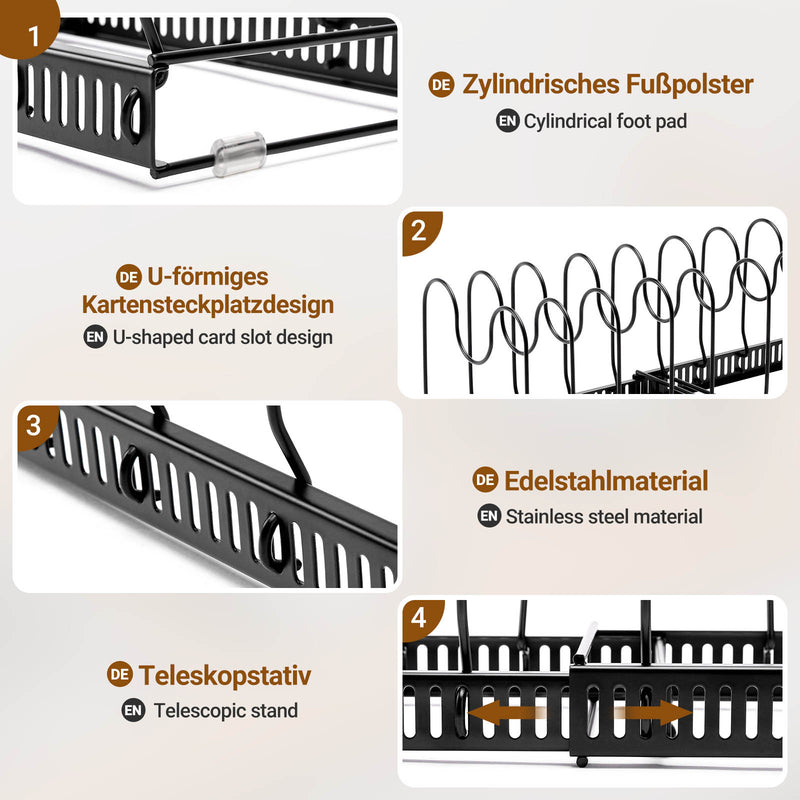 1

DE Zylindrisches Fußpolster
EN Cylindrical foot pad

2

DE U-förmiges Kartensteckplatzdesign
EN U-shaped card slot design

3

DE Edelstahlmaterial
EN Stainless steel material

4

DE Teleskopstativ
EN Telescopic stand