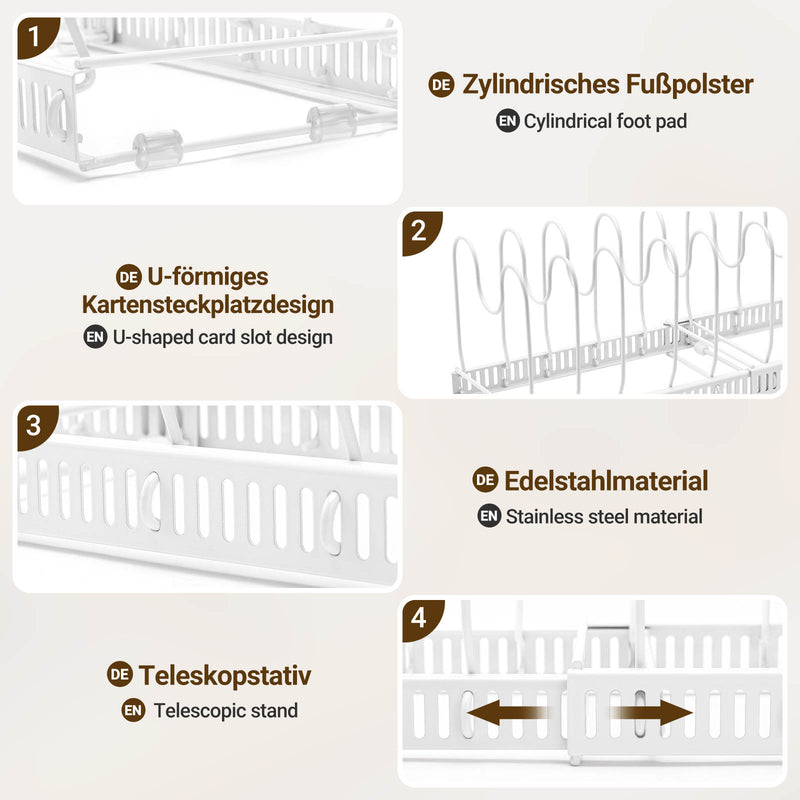 1

DE Zylindrisches Fußpolster
EN Cylindrical foot pad

2

DE U-förmiges Kartensteckplatzdesign
EN U-shaped card slot design

3

DE Edelstahlmaterial
EN Stainless steel material

4

DE Teleskopstativ
EN Telescopic stand