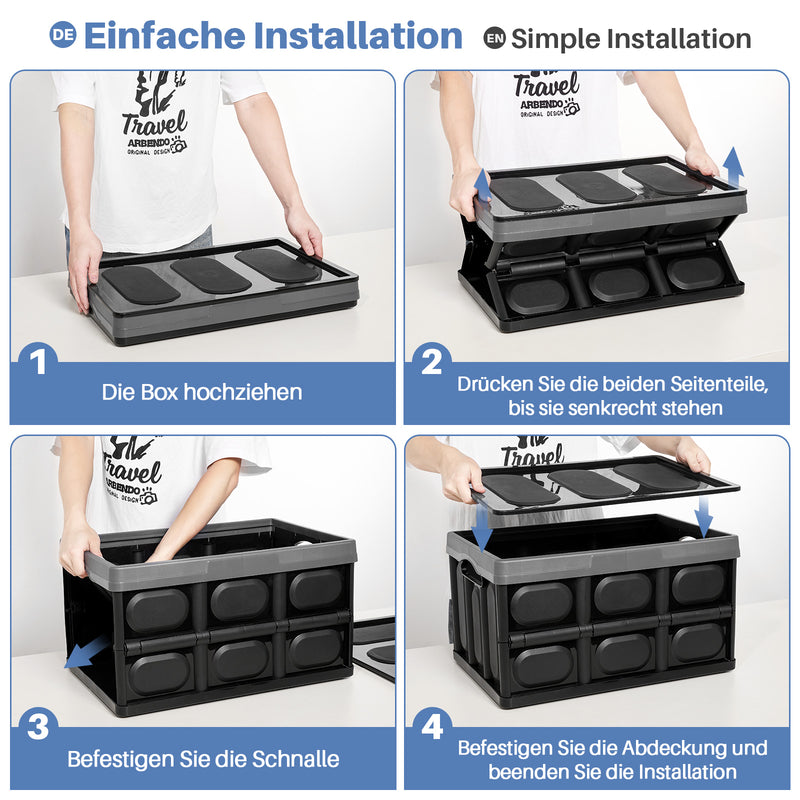 DE Einfache Installation EN Simple Installation

Travel
ARBENDO
ORIGINAL DESIGN

1
Die Box hochziehen

Travel
ARBENDO
ORIGINAL DESIGN

2
Drücken Sie die beiden Seitenteile, bis sie senkrecht stehen

Travel
ARBENDO
ORIGINAL DESIGN

3
Befestigen Sie die Schnalle

Travel

4
Befestigen Sie die Abdeckung und beenden Sie die Installation