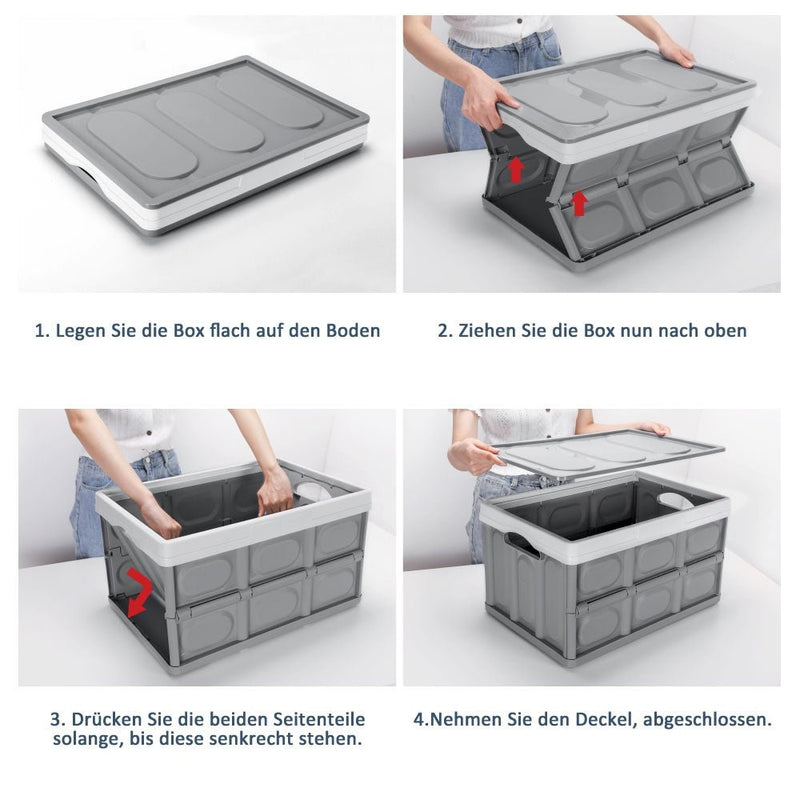 1. Legen Sie die Box flach auf den Boden

2. Ziehen Sie die Box nun nach oben

3. Drücken Sie die beiden Seitenteile solange, bis diese senkrecht stehen.

4.Nehmen Sie den Deckel, abgeschlossen.