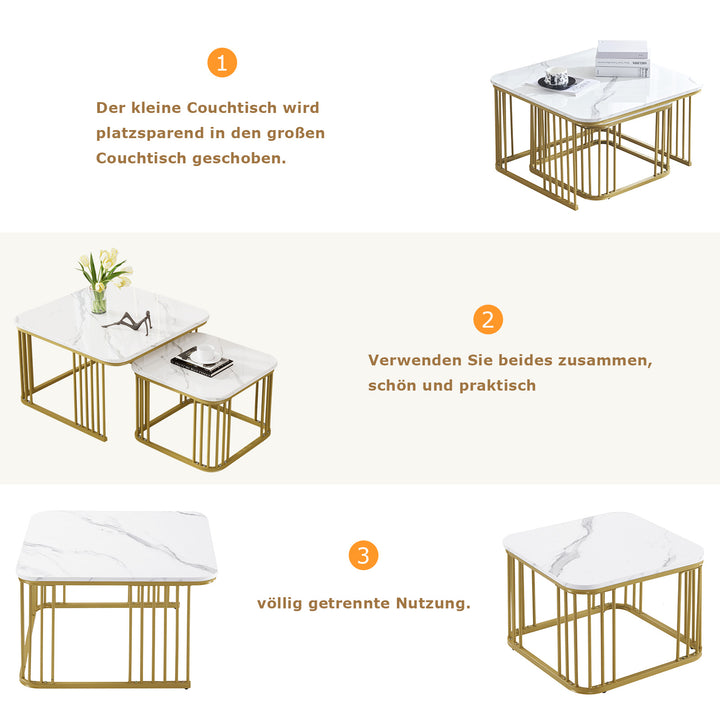 1

Der kleine Couchtisch wird platzsparend in den großen Couchtisch geschoben.

2

Verwenden Sie beides zusammen, schön und praktisch

3

völlig getrennte Nutzung.