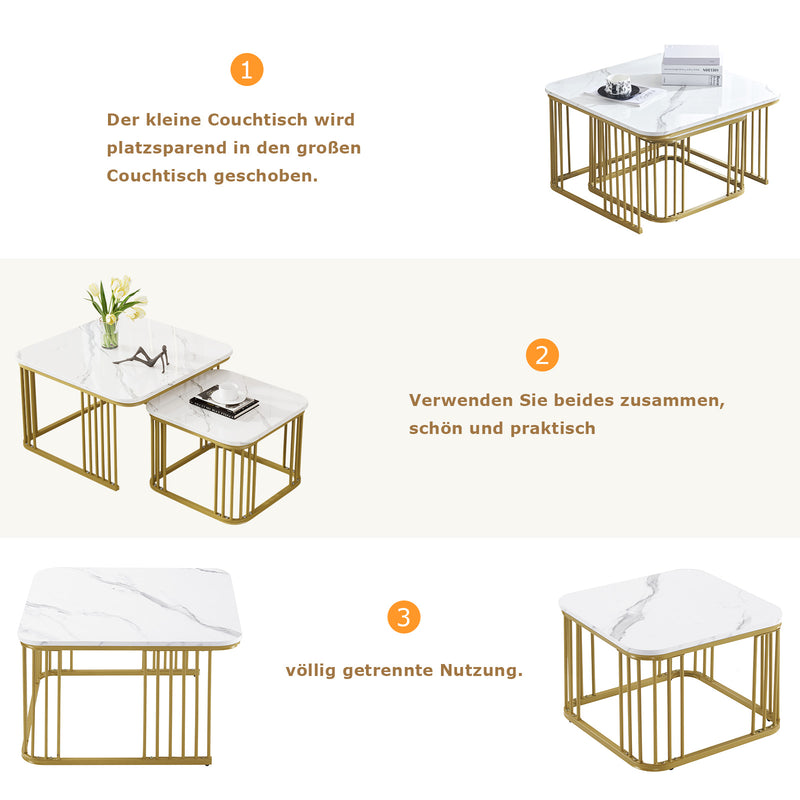 1

Der kleine Couchtisch wird platzsparend in den großen Couchtisch geschoben.

2

Verwenden Sie beides zusammen, schön und praktisch

3

völlig getrennte Nutzung.