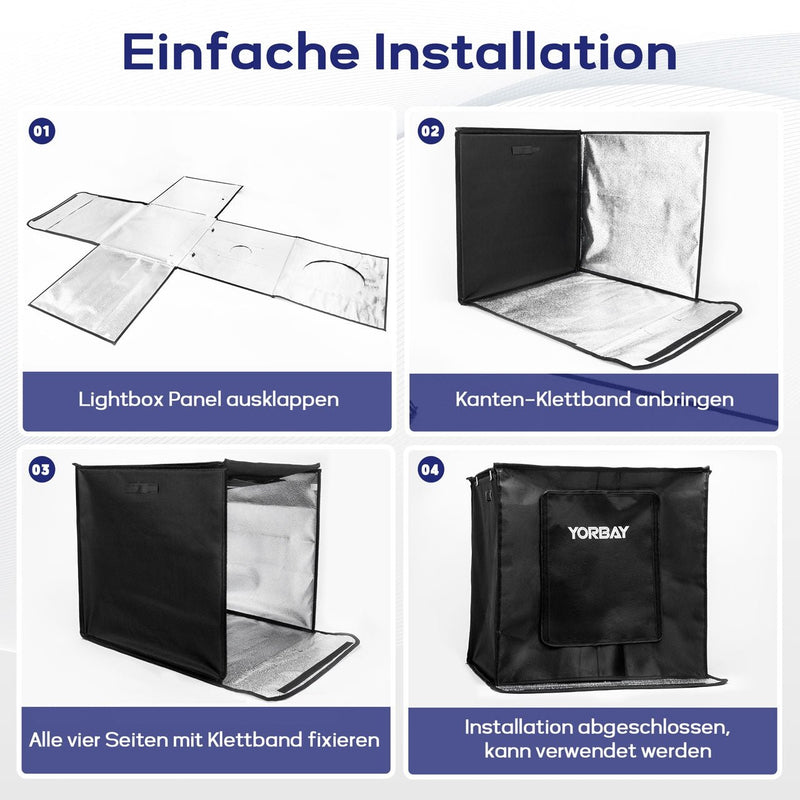 Einfache Installation

01

Lightbox Panel ausklappen

02

Kanten-Klettband anbringen

03

Alle vier Seiten mit Klettband fixieren

04

YORBAY

Installation abgeschlossen, kann verwendet werden