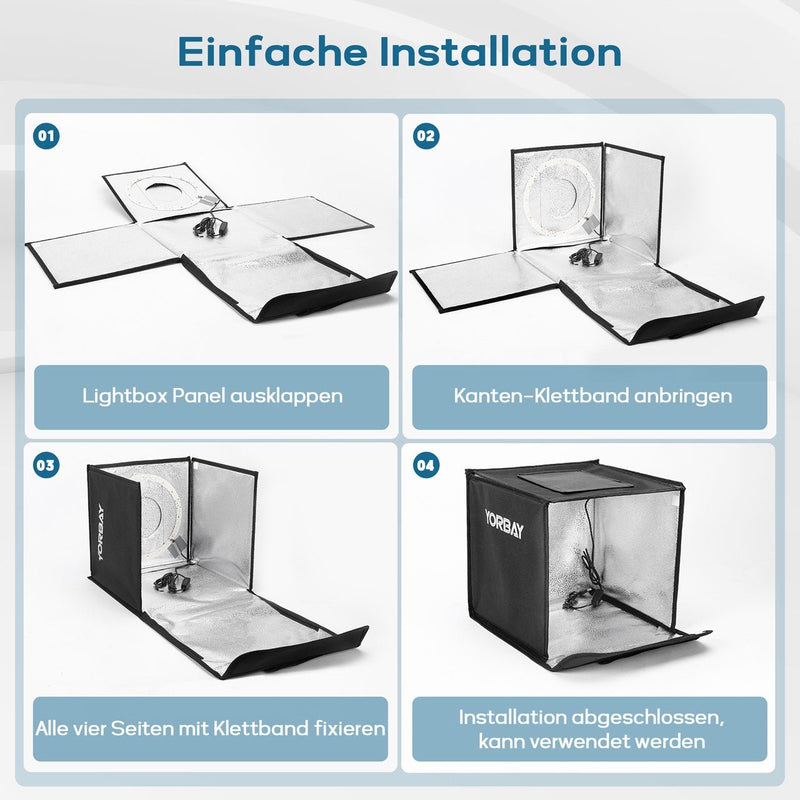 Einfache Installation

01

Lightbox Panel ausklappen

02

Kanten-Klettband anbringen

03

YORBAY

Alle vier Seiten mit Klettband fixieren

04

YORBAY

Installation abgeschlossen, kann verwendet werden