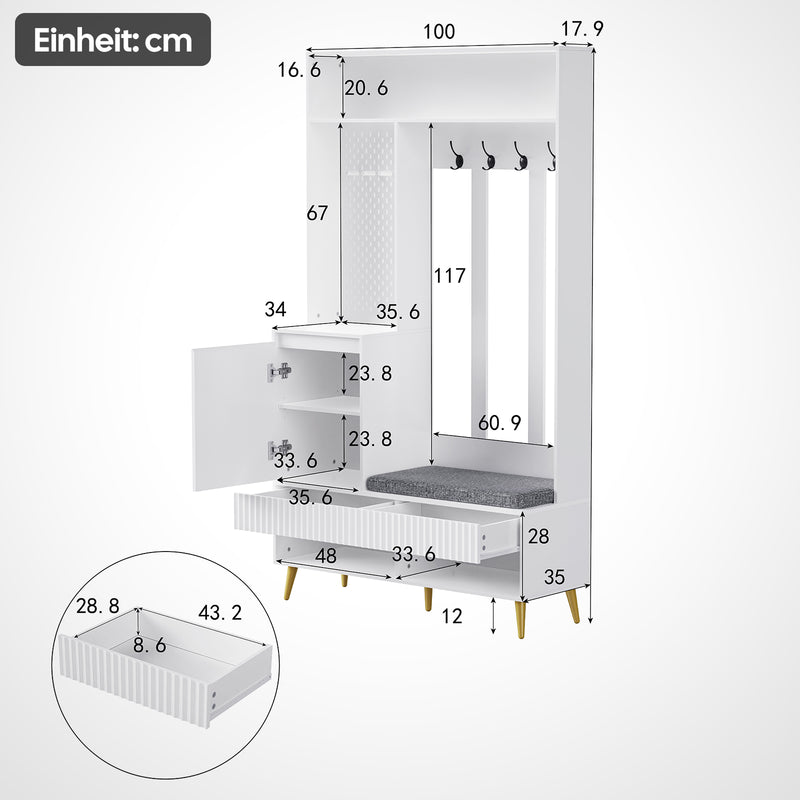 Einheit: cm

100
17.9
16.6
20.6
67
117
34
35.6
23.8
23.8
33.6
60.9
35.6
28
48
33.6
35
12
28.8
43.2
8.6