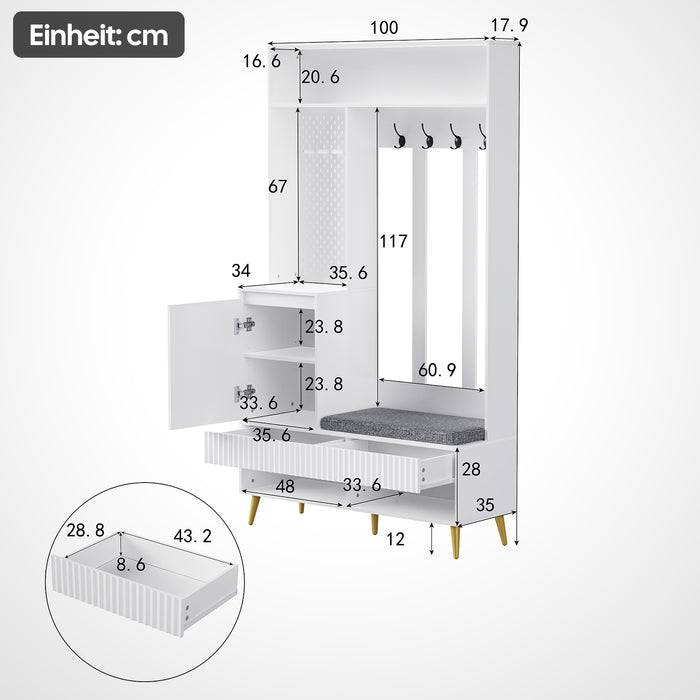 Einheit: cm

100
17.9
16.6
20.6
67
117
34
35.6
23.8
23.8
33.6
60.9
35.6
28
48
33.6
35
12
28.8
43.2
8.6