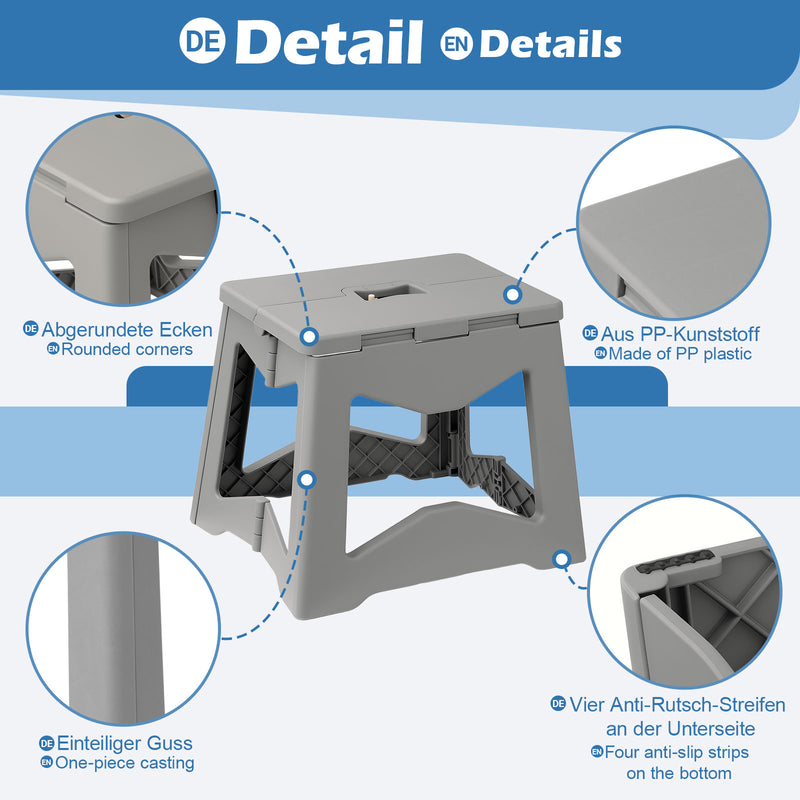 DE Detail EN Details

DE Abgerundete Ecken
EN Rounded corners

DE Aus PP-Kunststoff
EN Made of PP plastic

DE Einteiliger Guss
EN One-piece casting

DE Vier Anti-Rutsch-Streifen an der Unterseite
EN Four anti-slip strips on the bottom