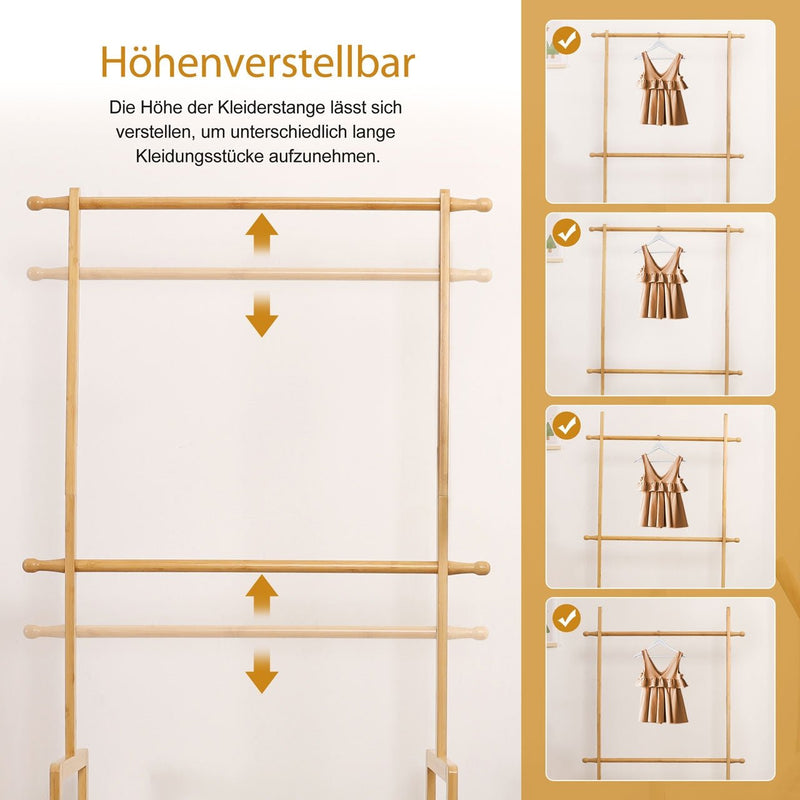 Höhenverstellbar

Die Höhe der Kleiderstange lässt sich verstellen, um unterschiedlich lange Kleidungsstücke aufzunehmen.