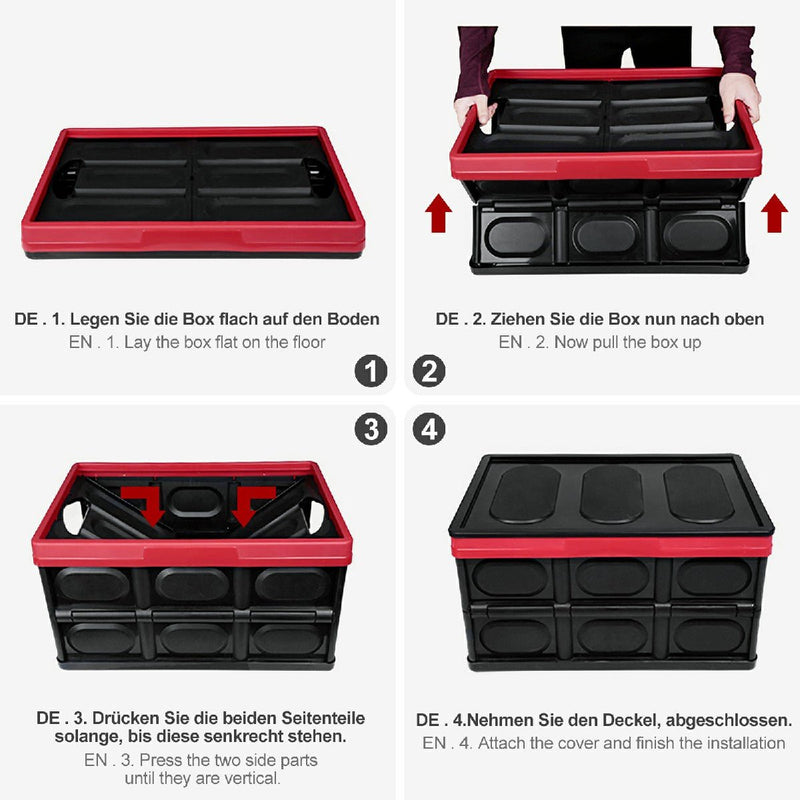 DE . 1. Legen Sie die Box flach auf den Boden
EN . 1. Lay the box flat on the floor

DE . 2. Ziehen Sie die Box nun nach oben
EN . 2. Now pull the box up

1

2

3

4

DE . 3. Drücken Sie die beiden Seitenteile solange, bis diese senkrecht stehen.
EN . 3. Press the two side parts until they are vertical.

DE . 4.Nehmen Sie den Deckel, abgeschlossen.
EN . 4. Attach the cover and finish the installation