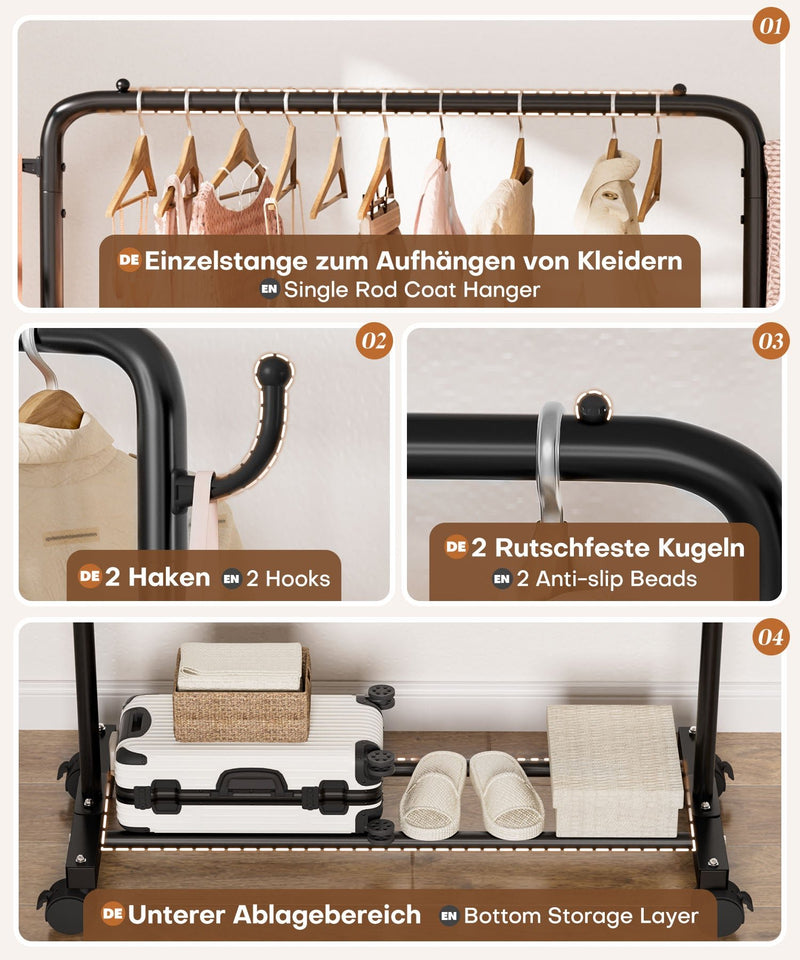 01

DE Einzelstange zum Aufhängen von Kleidern
EN Single Rod Coat Hanger

02

DE 2 Haken EN 2 Hooks

03

DE 2 Rutschfeste Kugeln
EN 2 Anti-slip Beads

04

DE Unterer Ablagebereich EN Bottom Storage Layer