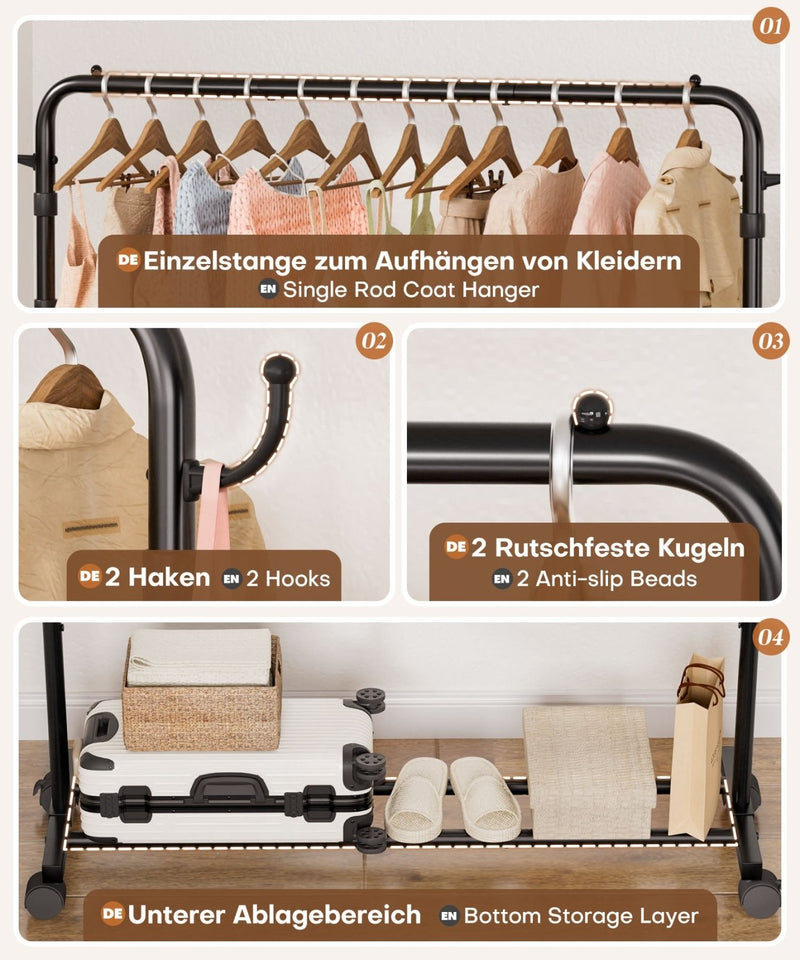 01

DE Einzelstange zum Aufhängen von Kleidern
EN Single Rod Coat Hanger

02

DE 2 Haken EN 2 Hooks

03

DE 2 Rutschfeste Kugeln
EN 2 Anti-slip Beads

04

DE Unterer Ablagebereich EN Bottom Storage Layer