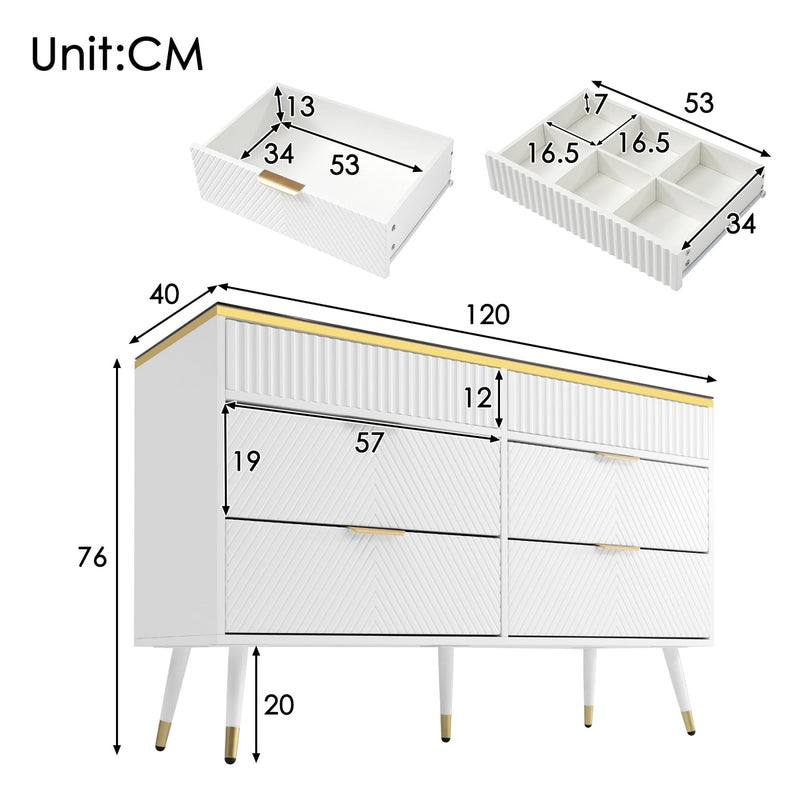 Unit:CM

13
34
53

7
53
16.5
16.5
34

40
120
12
57
19
76
20