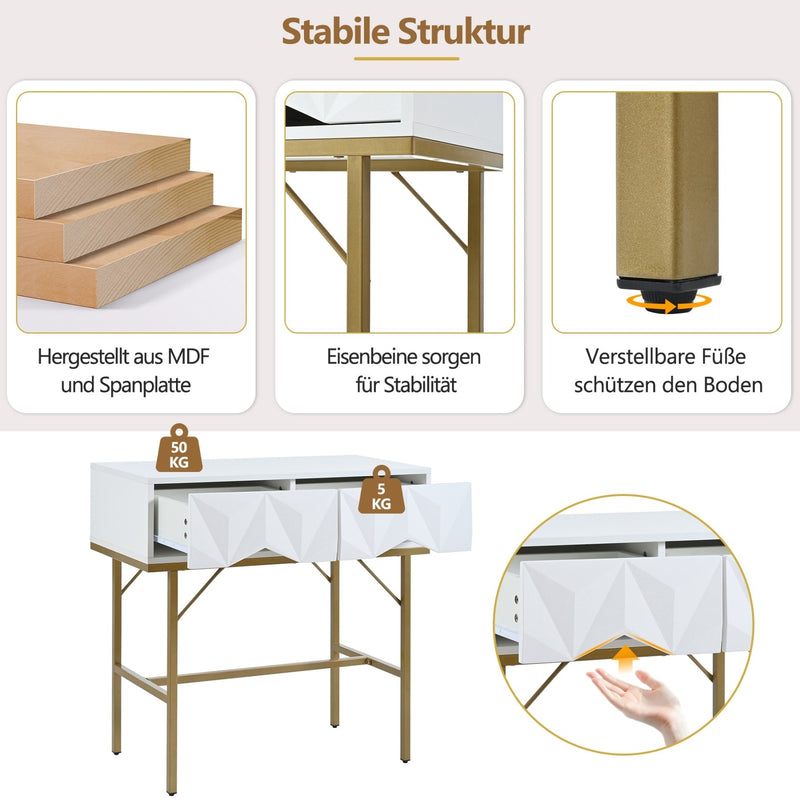 Stabile Struktur

Hergestellt aus MDF und Spanplatte

Eisenbeine sorgen für Stabilität

Verstellbare Füße schützen den Boden

50 KG

5 KG