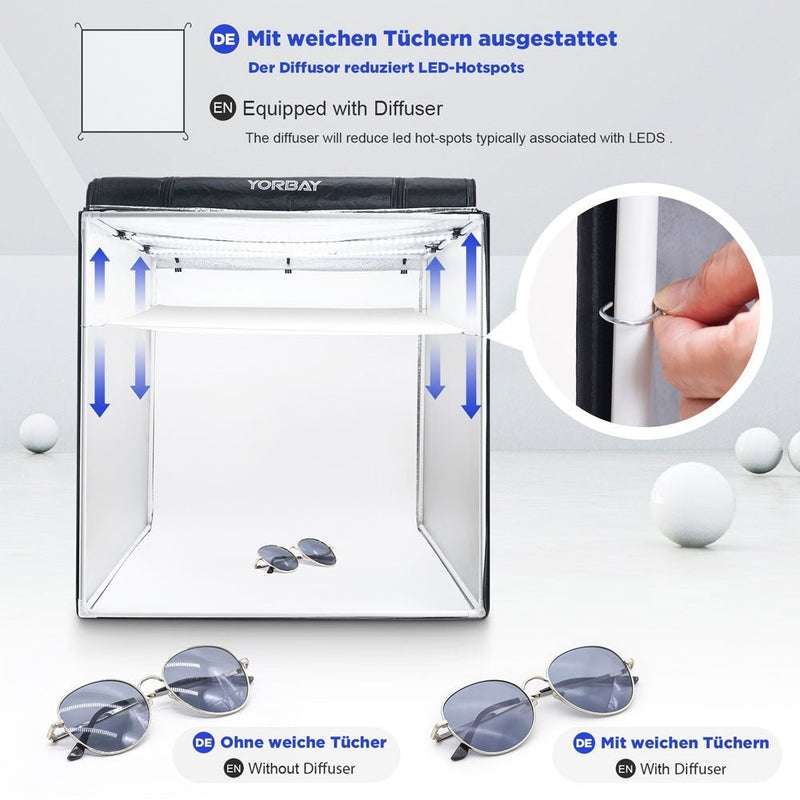 DE Mit weichen Tüchern ausgestattet
Der Diffusor reduziert LED-Hotspots

EN Equipped with Diffuser
The diffuser will reduce led hot-spots typically associated with LEDS .

YORBAY

DE Ohne weiche Tücher
EN Without Diffuser

DE Mit weichen Tüchern
EN With Diffuser