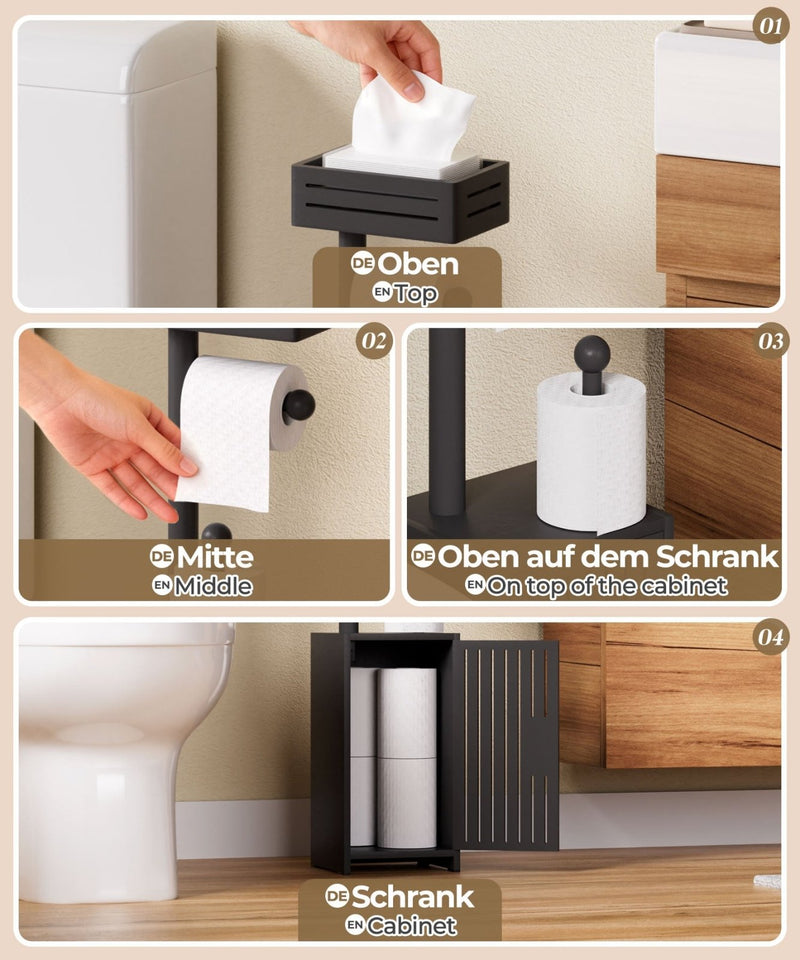 01

DE Oben
EN Top

02

DE Mitte
EN Middle

03

DE Oben auf dem Schrank
EN On top of the cabinet

04

DE Schrank
EN Cabinet