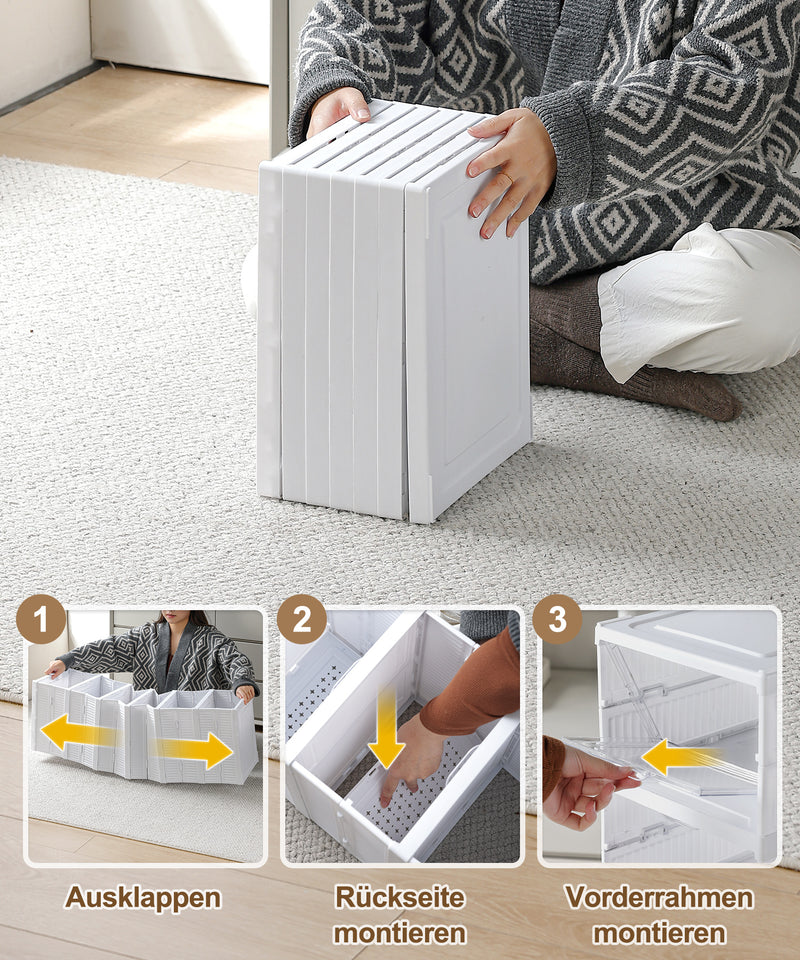 1

Ausklappen

2

Rückseite montieren

3

Vorderrahmen montieren