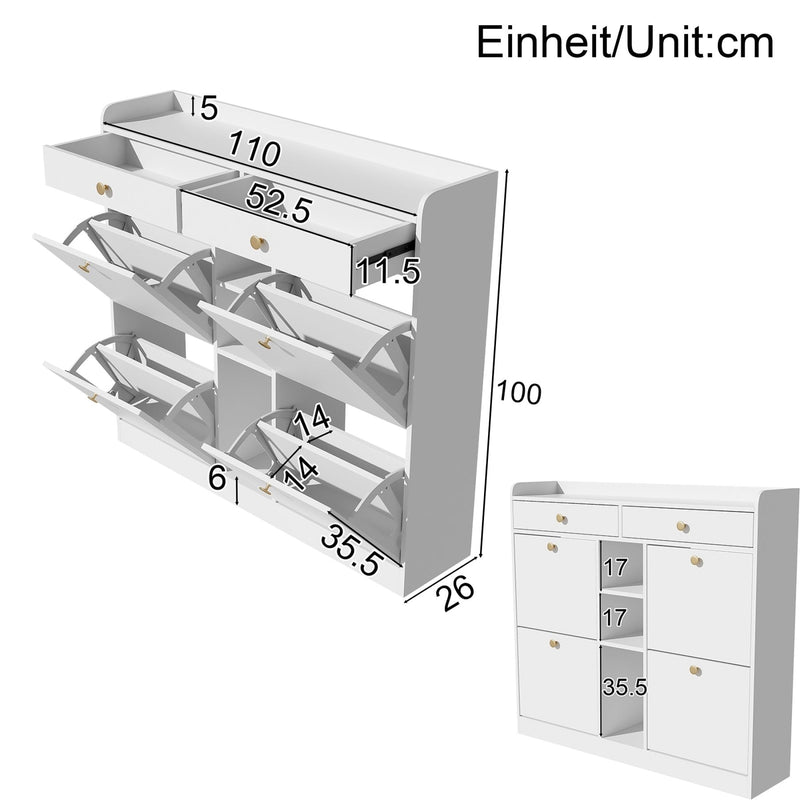 Einheit/Unit:cm

5
110
52.5
11.5
100
14
14
6
35.5
26

17
17
35.5