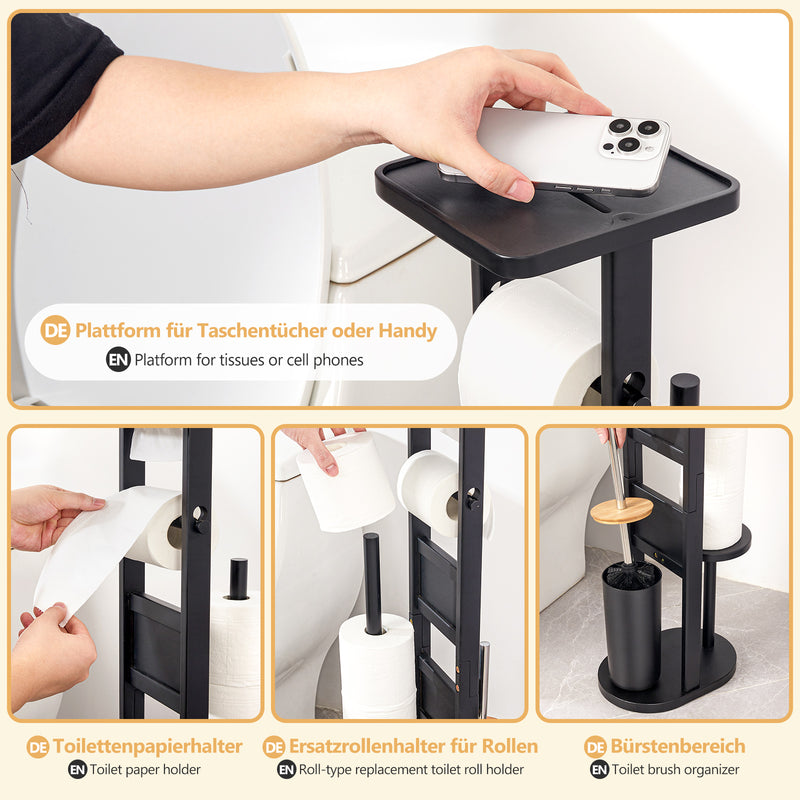 DE Plattform für Taschentücher oder Handy
EN Platform for tissues or cell phones

DE Toilettenpapierhalter
EN Toilet paper holder

DE Ersatzrollenhalter für Rollen
EN Roll-type replacement toilet roll holder

DE Bürstenbereich
EN Toilet brush organizer