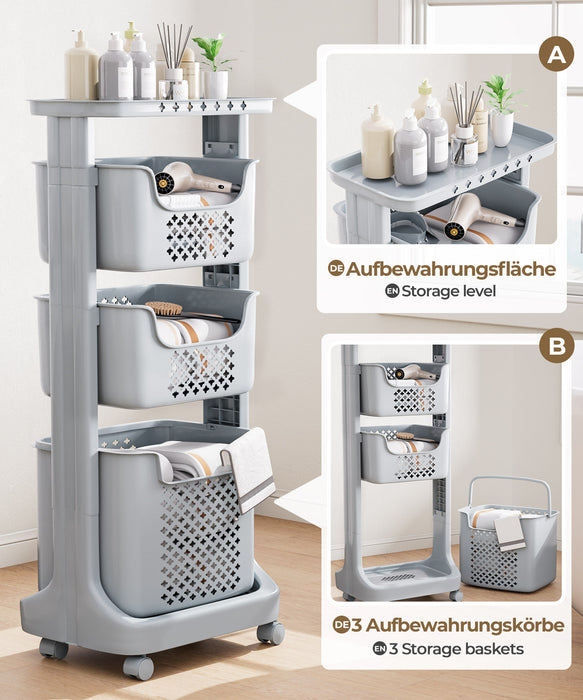 A

DE Aufbewahrungsfläche
EN Storage level

B

DE 3 Aufbewahrungskörbe
EN 3 Storage baskets