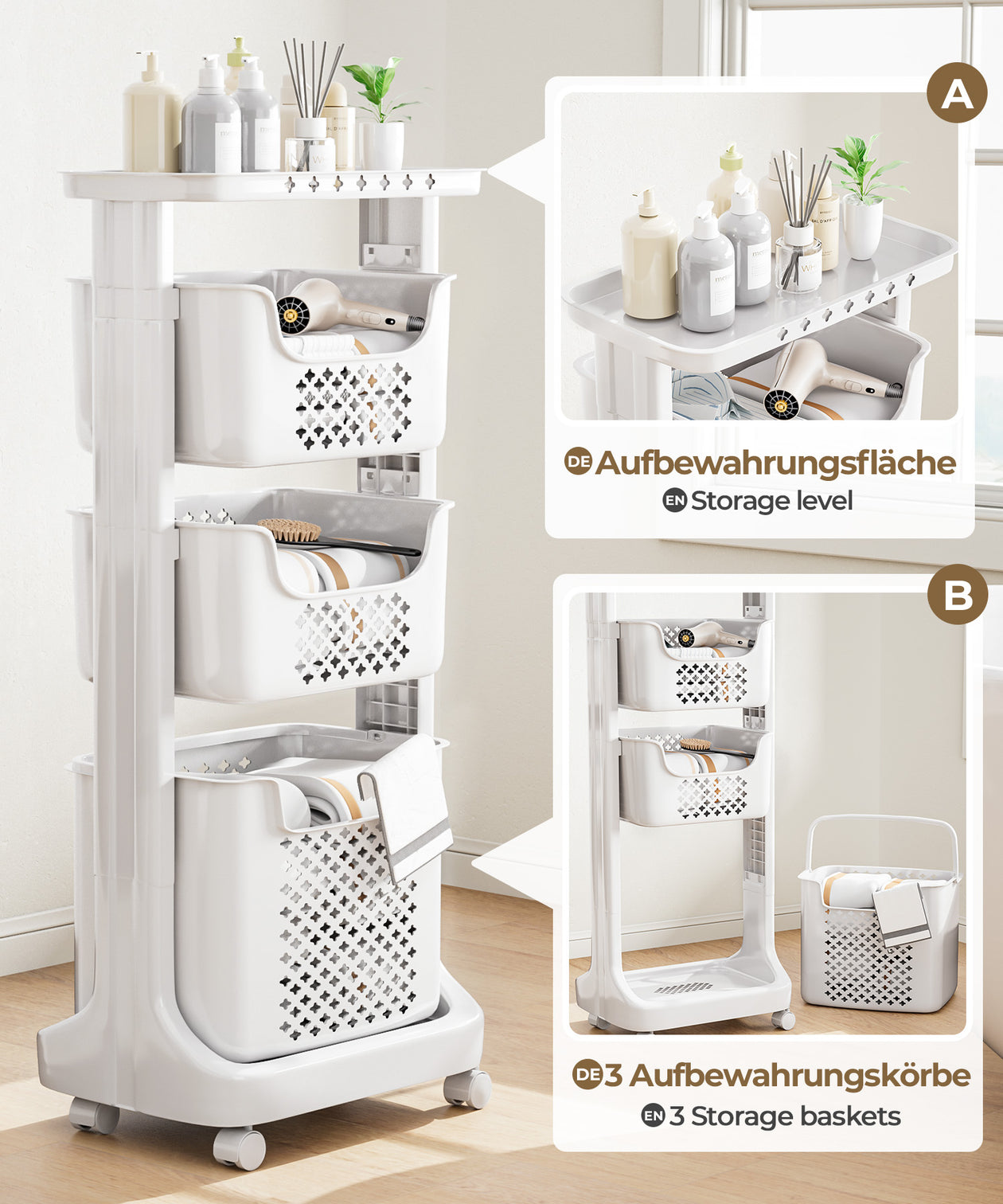 A

DE Aufbewahrungsfläche
EN Storage level

B

DE 3 Aufbewahrungskörbe
EN 3 Storage baskets