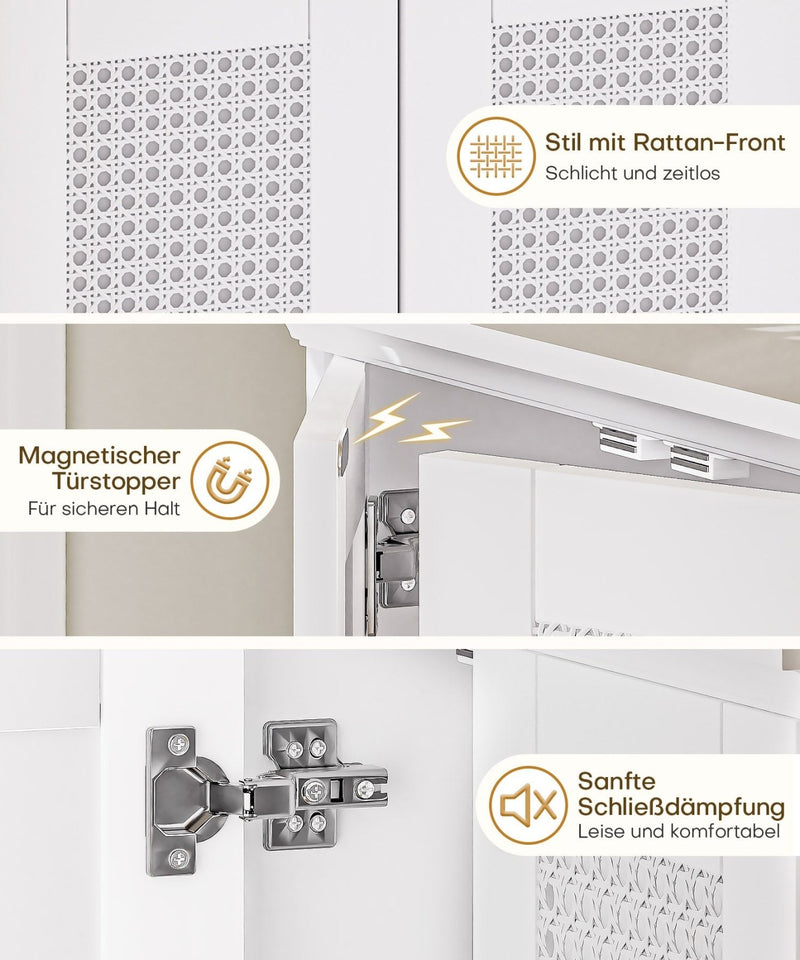 Stil mit Rattan-Front
Schlicht und zeitlos

Magnetischer Türstopper
Für sicheren Halt

Sanfte Schließdämpfung
Leise und komfortabel