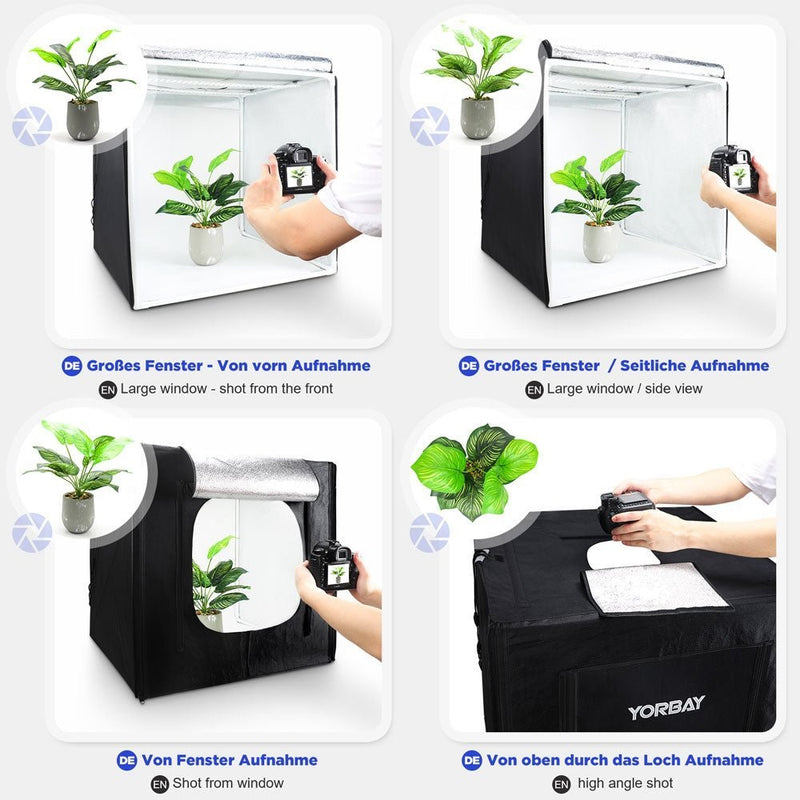 DE Großes Fenster - Von vorn Aufnahme
EN Large window - shot from the front

DE Großes Fenster / Seitliche Aufnahme
EN Large window / side view

DE Von Fenster Aufnahme
EN Shot from window

YORBAY

DE Von oben durch das Loch Aufnahme
EN high angle shot