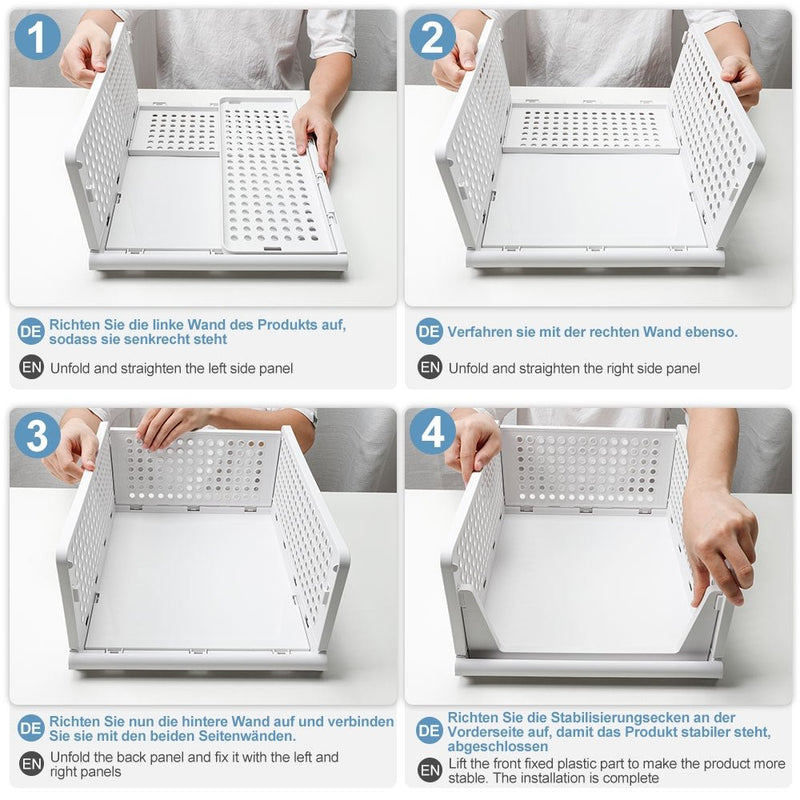 1

DE Richten Sie die linke Wand des Produkts auf, sodass sie senkrecht steht

EN Unfold and straighten the left side panel

2

DE Verfahren sie mit der rechten Wand ebenso.

EN Unfold and straighten the right side panel

3

DE Richten Sie nun die hintere Wand auf und verbinden Sie sie mit den beiden Seitenwänden.

EN Unfold the back panel and fix it with the left and right panels

4

DE Richten Sie die Stabilisierungsecken an der Vorderseite auf, damit das Produkt stabiler steht, abgeschlossen

EN Lift the front fixed plastic part to make the product more stable. The installation is complete