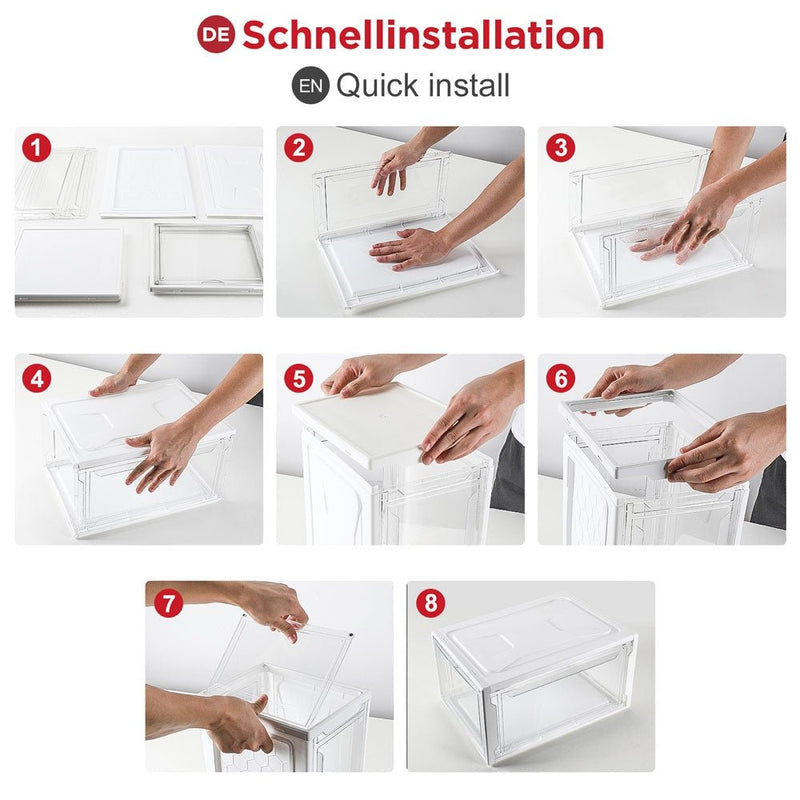 DE Schnellinstallation
EN Quick install

1

2

3

4

5

6

7

8