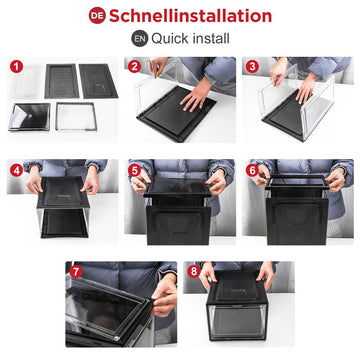 DE Schnellinstallation

EN Quick install

1

2

3

4

5

6

7

8